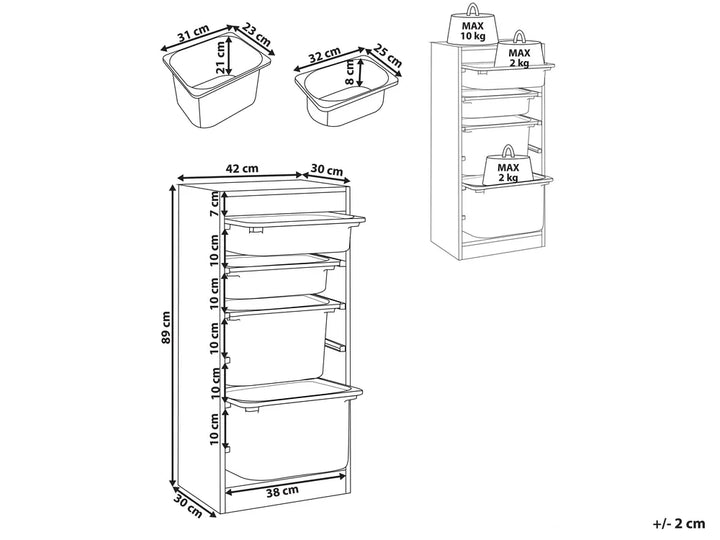 31 cm
23 cm
21 cm
32 cm
25 cm
8 cm
MAX
10 kg
MAX
2 kg
MAX
2 kg
42 cm
30 cm
7 cm
10 cm
10 cm
10 cm
10 cm
10 cm
89 cm
38 cm
30 cm
+/- 2 cm