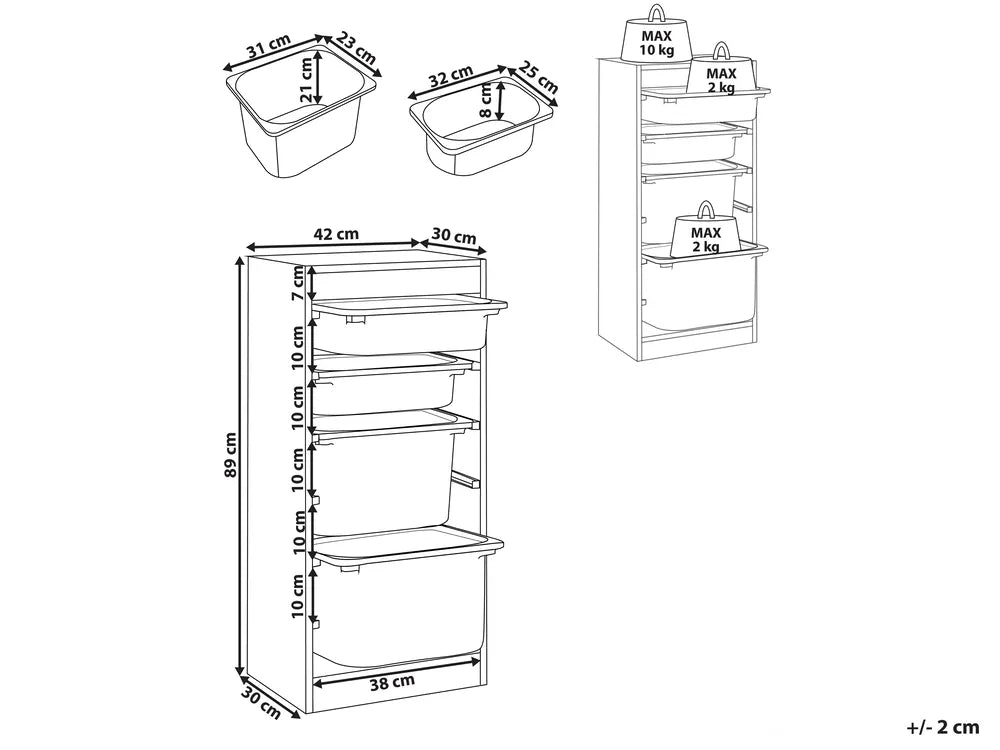 31 cm
23 cm
21 cm
32 cm
25 cm
8 cm
MAX
10 kg
MAX
2 kg
MAX
2 kg
42 cm
30 cm
7 cm
10 cm
10 cm
10 cm
10 cm
10 cm
89 cm
38 cm
30 cm
+/- 2 cm